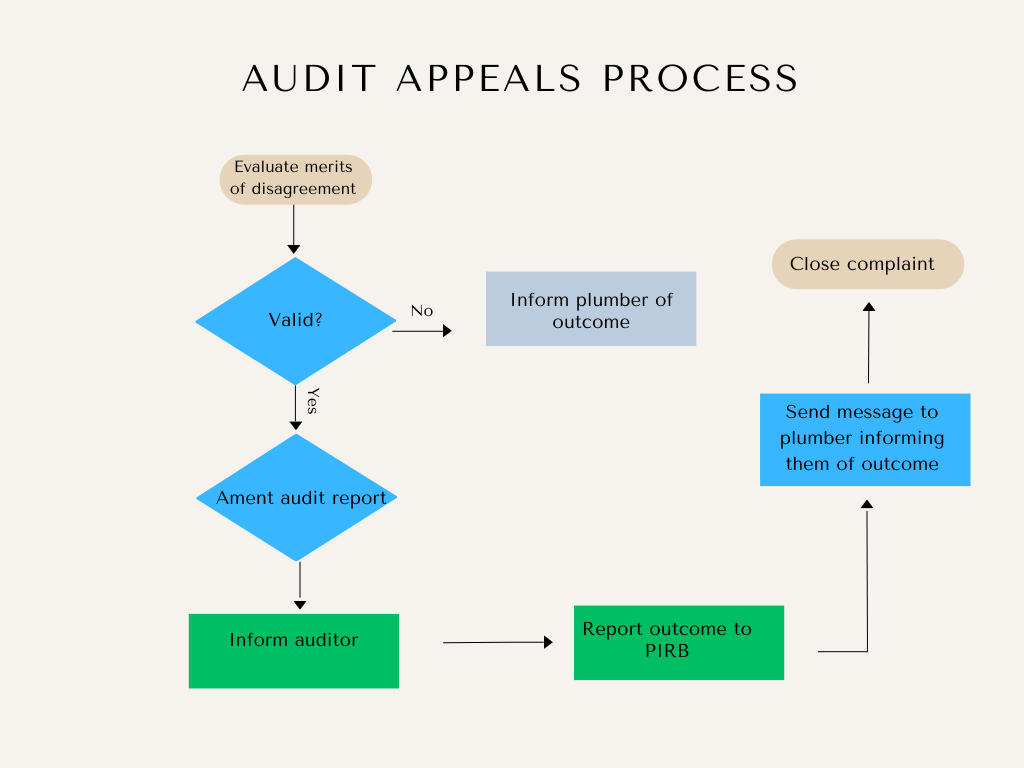 AUDIT APPEALS PROCESS

Evaluate merits of disagreement

Valid?

No

Inform plumber of outcome

Yes

Ament audit report

Inform auditor

Report outcome to PIRB

Send message to plumber informing them of outcome

Close complaint